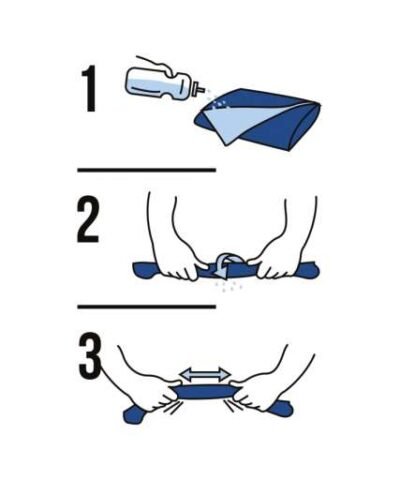 1

2

3